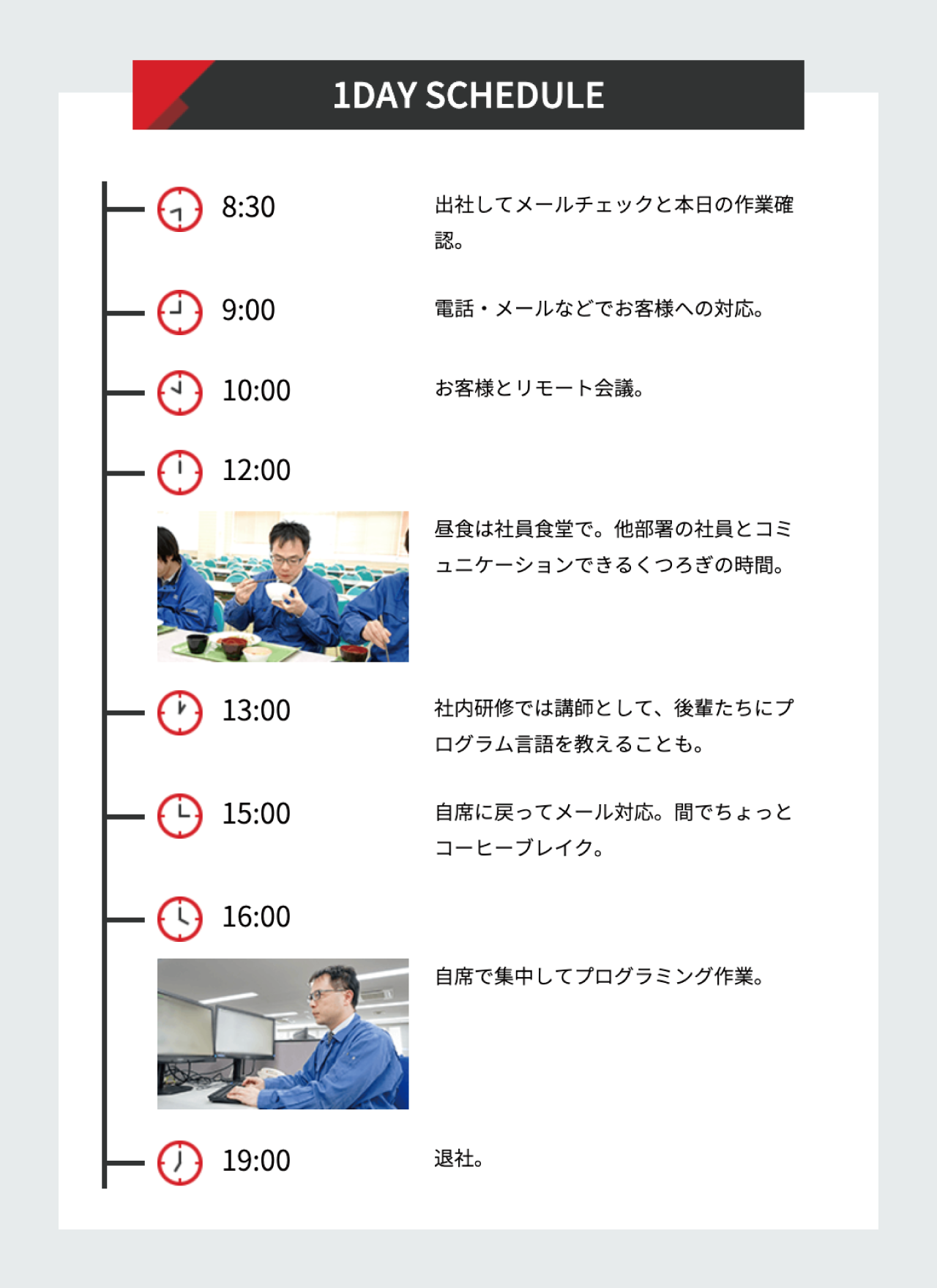 1DAY SCHEDULE

8:30

出社してメールチェックと本日の作業確認。

9:00

電話・メールなどでお客様への対応。

10:00

お客様とリモート会議。

12:00

昼食は社員食堂で。他部署の社員とコミュニケーションできるくつろぎの時間。

13:00

社内研修では講師として、後輩たちにプログラム言語を教えることも。

15:00

自席に戻ってメール対応。間でちょっとコーヒーブレイク。

16:00

自席で集中してプログラミング作業。

19:00

退社。